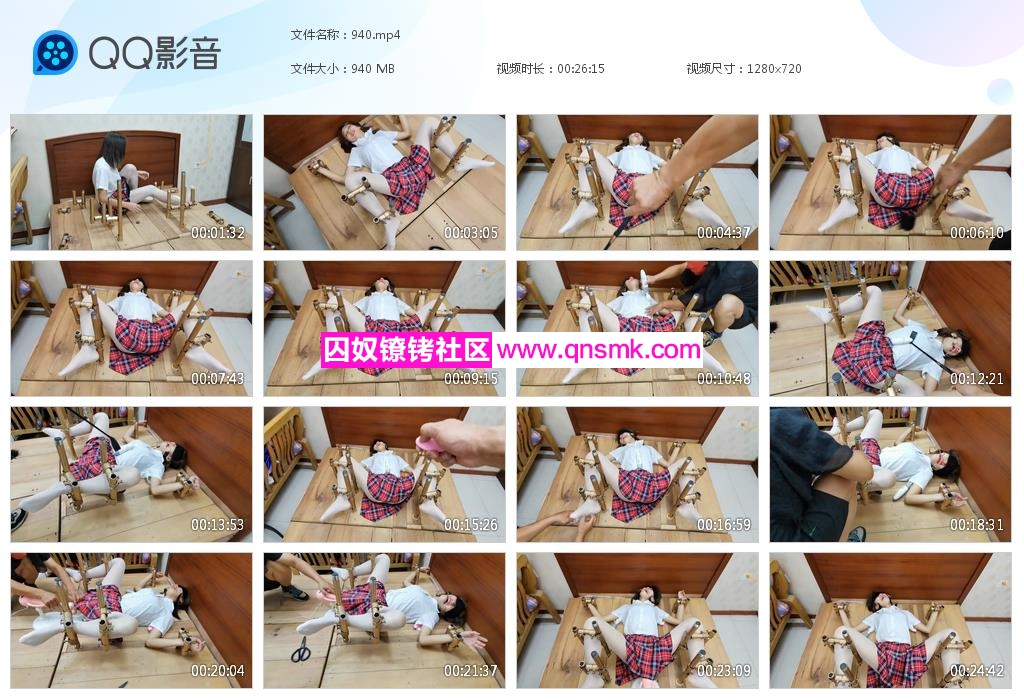 QQ影音

文件名称：940.mp4

文件大小：940 MB

视频时长：00:26:15

视频尺寸：1280x720

00:01:32
00:03:05
00:04:37
00:06:10
00:07:43
00:09:15
00:10:48
00:12:21

囚奴镣铐社区 www.qnsmk.com

00:13:53
00:15:26
00:16:59
00:18:31
00:20:04
00:21:37
00:23:09
00:24:42